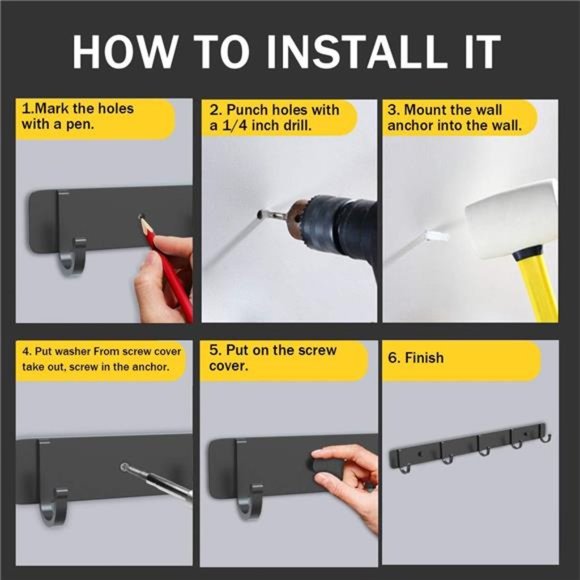 HOW TO INSTALL IT

1.Mark the holes with a pen.

2. Punch holes with a 1/4 inch drill.

3. Mount the wall anchor into the wall.

4. Put washer From screw cover take out, screw in the anchor.

5. Put on the screw cover.

6. Finish